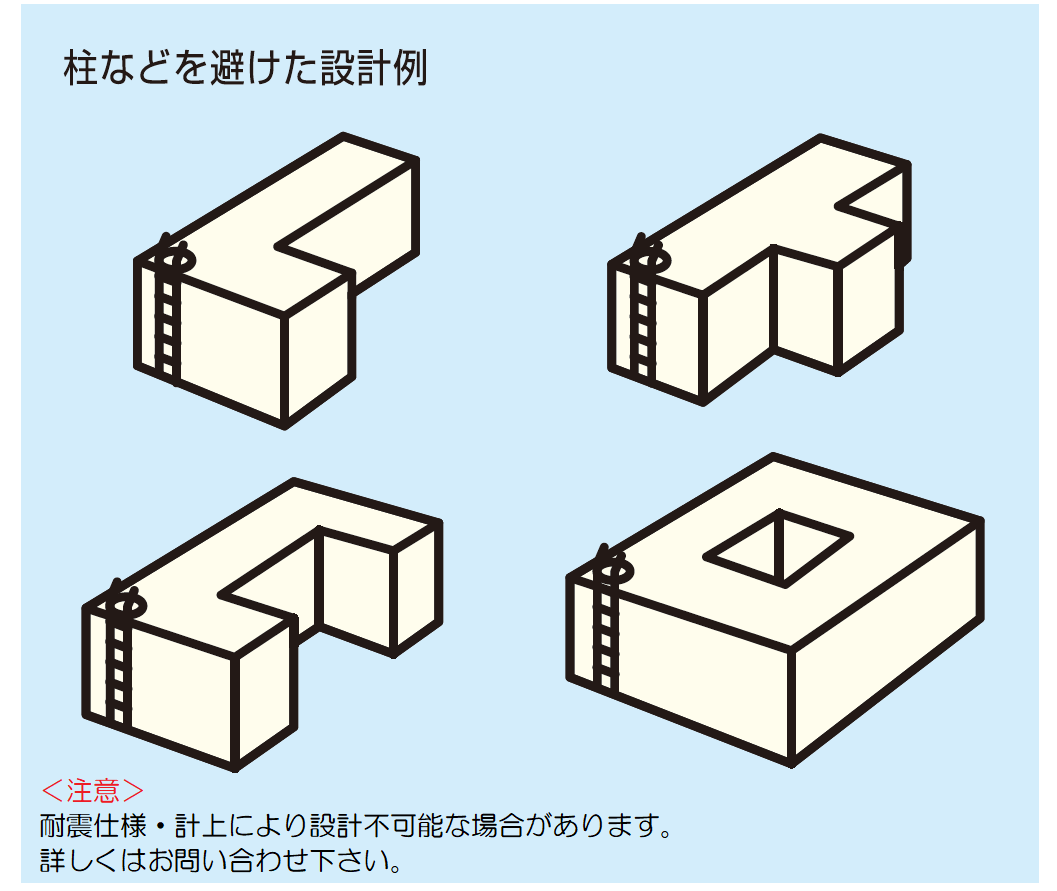 柱などを避けた設計例

＜注意＞
耐震仕様・計上により設計不可能な場合があります。
詳しくはお問い合わせ下さい。